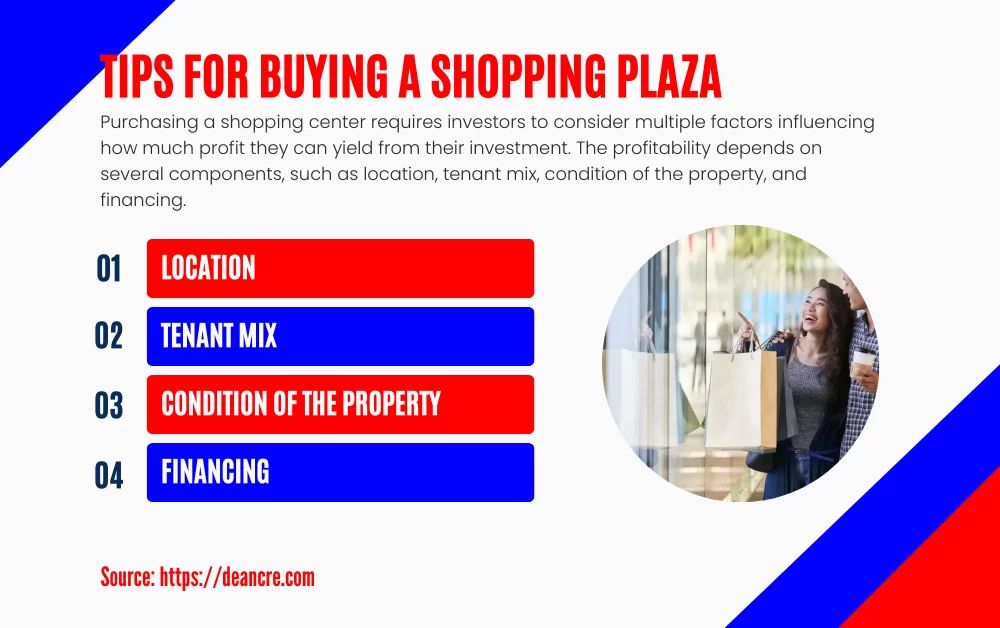 TIPS FOR BUYING A SHOPPING PLAZA

Purchasing a shopping center requires investors to consider multiple factors influencing how much profit they can yield from their investment. The profitability depends on several components, such as location, tenant mix, condition of the property, and financing.

01 LOCATION

02 TENANT MIX

03 CONDITION OF THE PROPERTY

04 FINANCING

Source: https://deancre.com